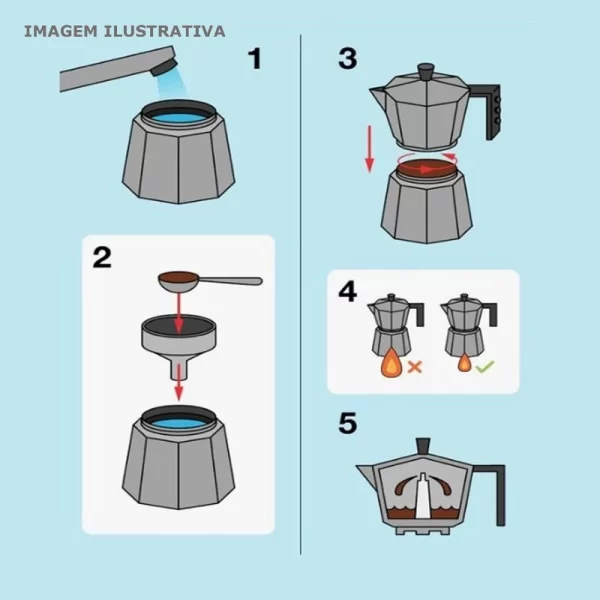 IMAGEM ILUSTRATIVA

1

2

3

4

5