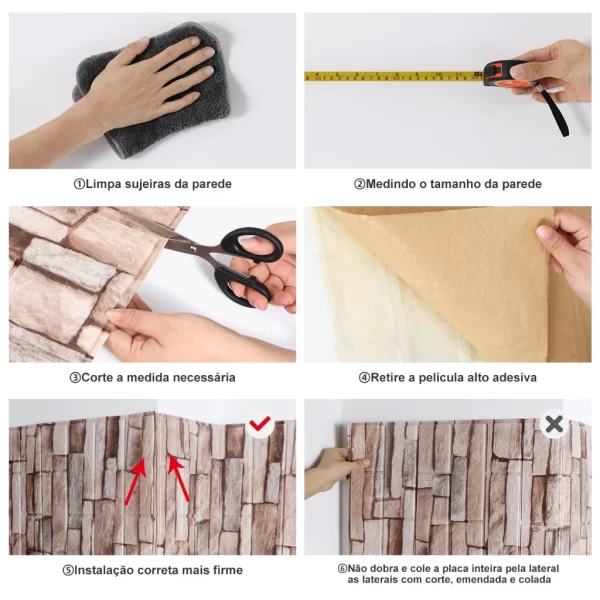 ①Limpa sujeiras da parede

②Medindo o tamanho da parede

③Corte a medida necessária

④Retire a pelicula alto adesiva

⑤Instalação correta mais firme

⑥Não dobra e cole a placa inteira pela lateral as laterais com corte, emendada e colada